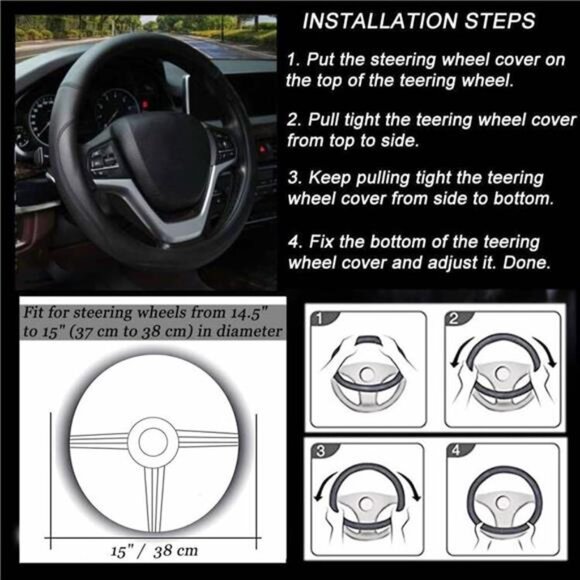 INSTALLATION STEPS

1. Put the steering wheel cover on the top of the teering wheel.

2. Pull tight the teering wheel cover from top to side.

3. Keep pulling tight the teering wheel cover from side to bottom.

4. Fix the bottom of the teering wheel cover and adjust it. Done.

Fit for steering wheels from 14.5" to 15" (37 cm to 38 cm) in diameter

15" / 38 cm

1

2

3

4